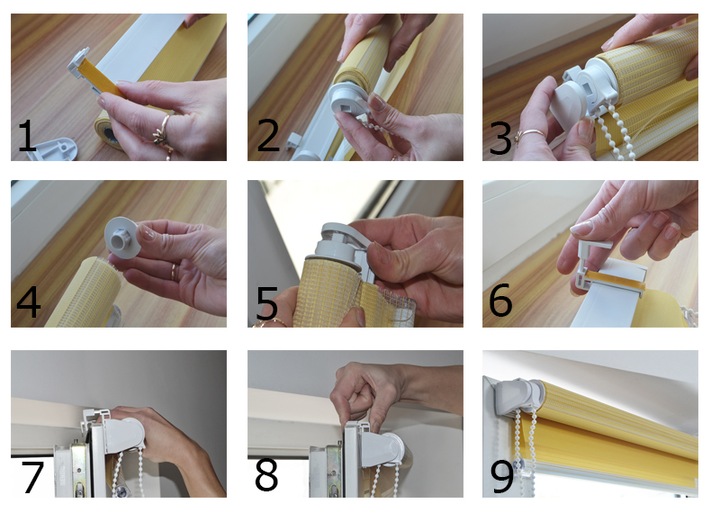 1
2
3
4
5
6
7
8
9