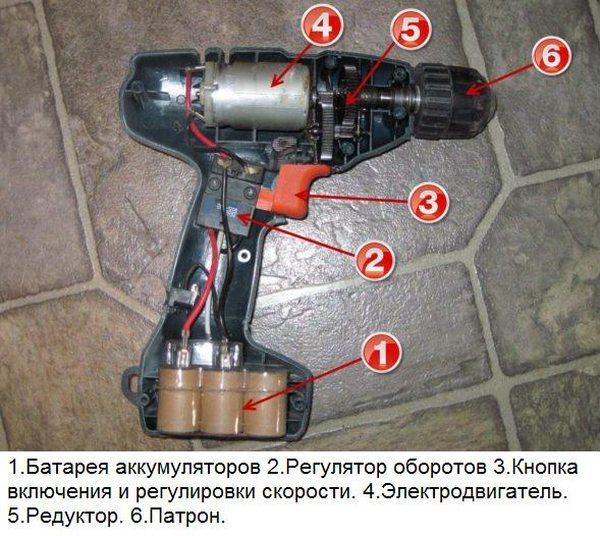 4

5

6

3

2

1

1.Батарея аккумуляторов 2.Регулятор оборотов 3.Кнопка включения и регулировки скорости. 4.Электродвигатель. 5.Редуктор. 6.Патрон.