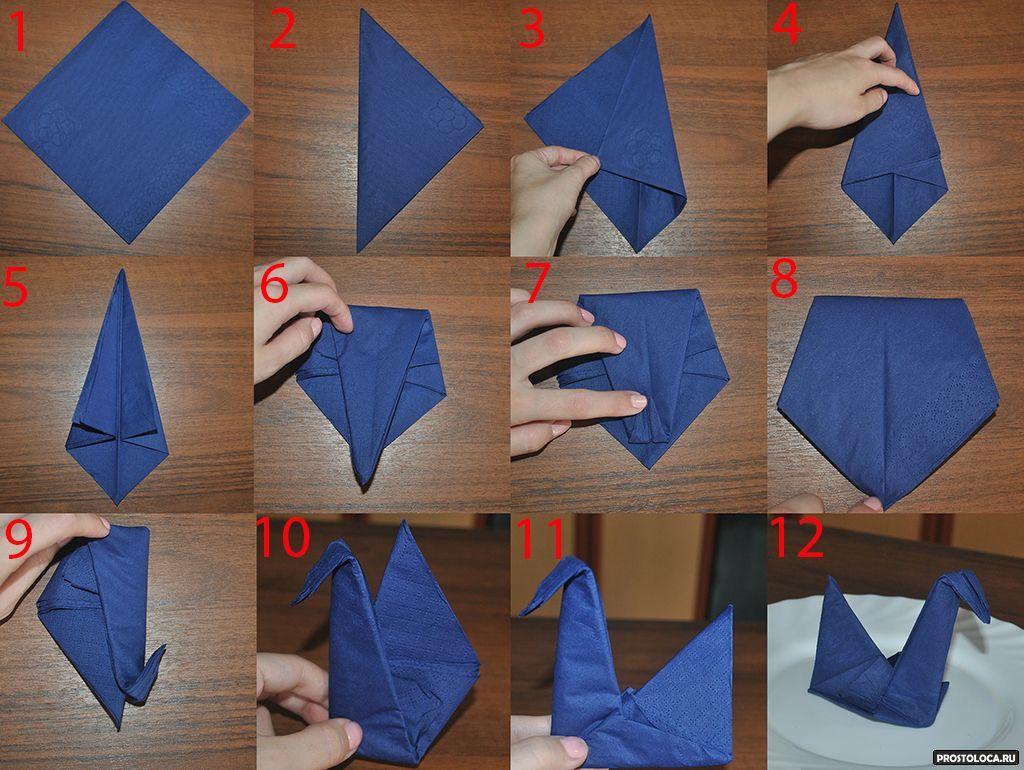 1
2
3
4
5
6
7
8
9
10
11
12
PROSTOLOCA.RU