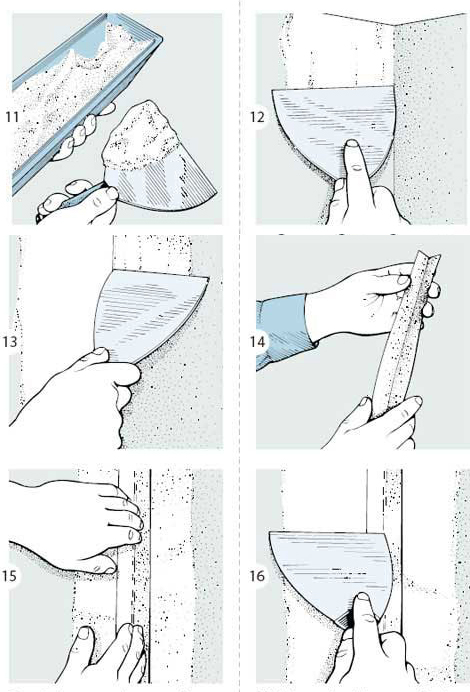 11

12

13

14

15

16