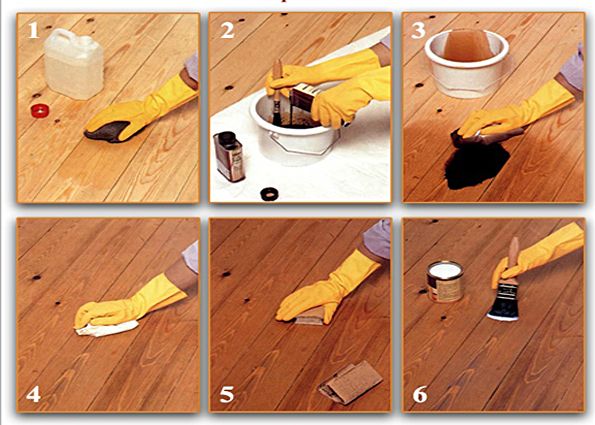 1

2

3

4

5

6