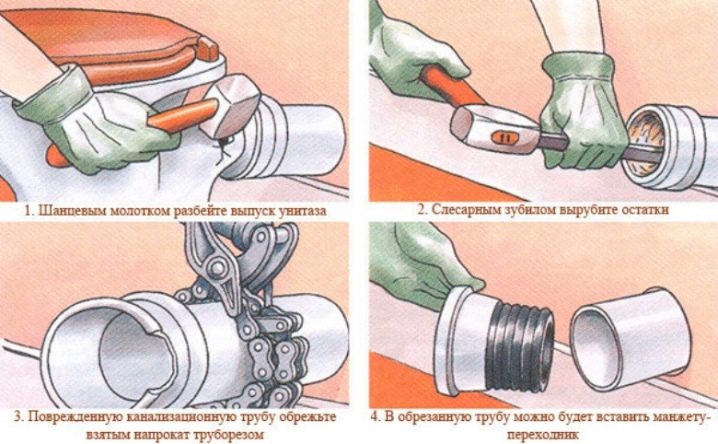 1. Шанцевым молотком разбейте выпуск унитаза

2. Слесарным зубилом вырубите остатки

3. Поврежденную канализационную трубу обрежьте взятым напрокат труборезом

4. В обрезанную трубу можно будет вставить манжету-переходник