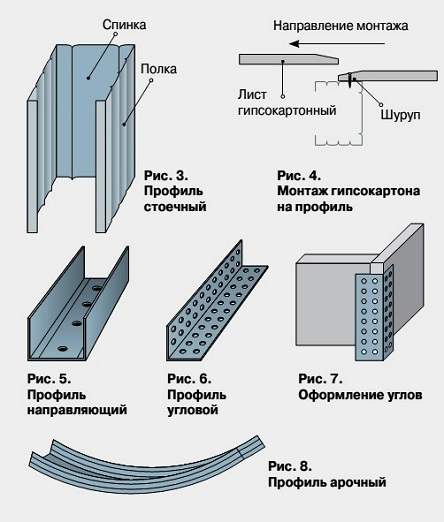 Спинка
Полка

Рис. 3.
Профиль стоечный

Направление монтажа
Лист гипсокартонный
Шуруп

Рис. 4.
Монтаж гипсокартона на профиль

Рис. 5.
Профиль направляющий

Рис. 6.
Профиль угловой

Рис. 7.
Оформление углов

Рис. 8.
Профиль арочный