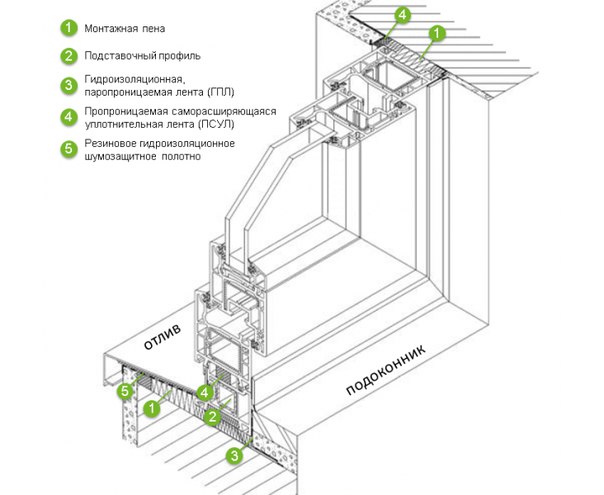 1 Монтажная пена

2 Подставочный профиль

3 Гидроизоляционная, паропроницаемая лента (ГПЛ)

4 Пропроницаемая саморасширяющаяся уплотнительная лента (ПСУЛ)

5 Резиновое гидроизоляционное шумозащитное полотно

4

1

отлив

подоконник

5

1

4

2

3